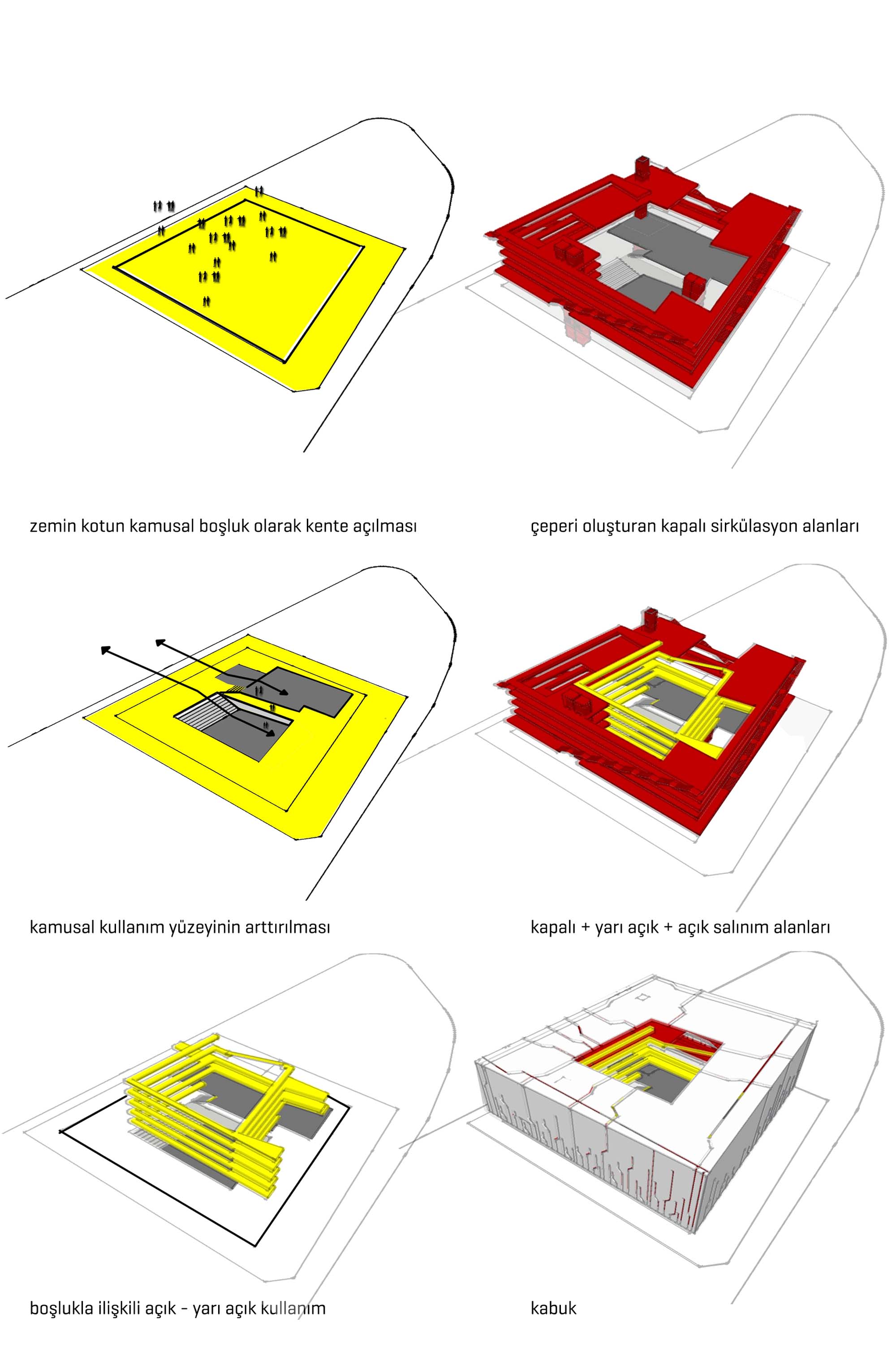 zemin kotun kamusal boşluk olarak kente açılması

çeperi oluşturan kapalı sirkülasyon alanları

kamusal kullanım yüzeyinin arttırılması

kapalı + yarı açık + açık salınım alanları

boşlukla ilişkili açık - yarı açık kullanım

kabuk